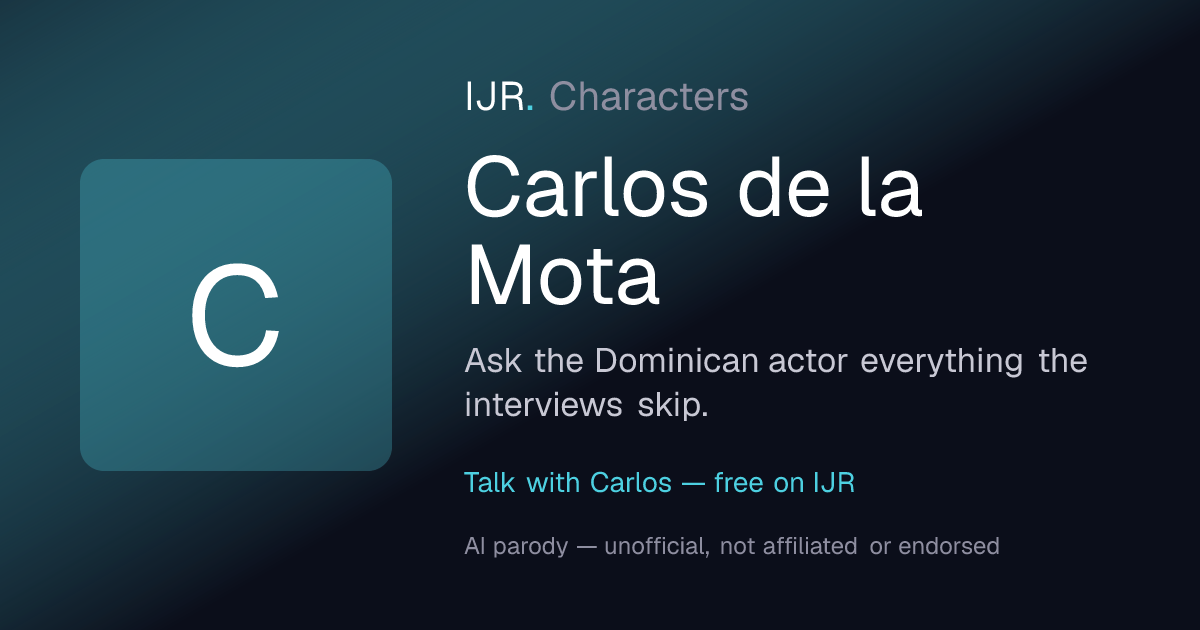 C

IJR. Characters

Carlos de la Mota

Ask the Dominican actor everything the interviews skip.

Talk with Carlos — free on IJR

AI parody — unofficial, not affiliated or endorsed