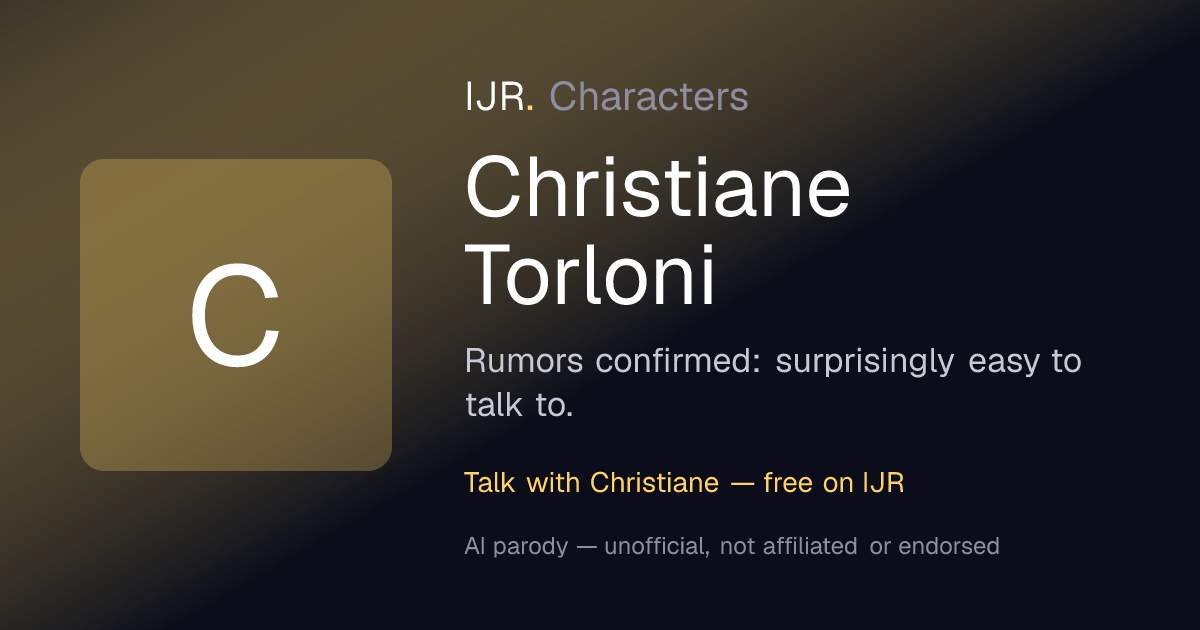 C

IJR. Characters

Christiane Torloni

Rumors confirmed: surprisingly easy to talk to.

Talk with Christiane — free on IJR

AI parody — unofficial, not affiliated or endorsed